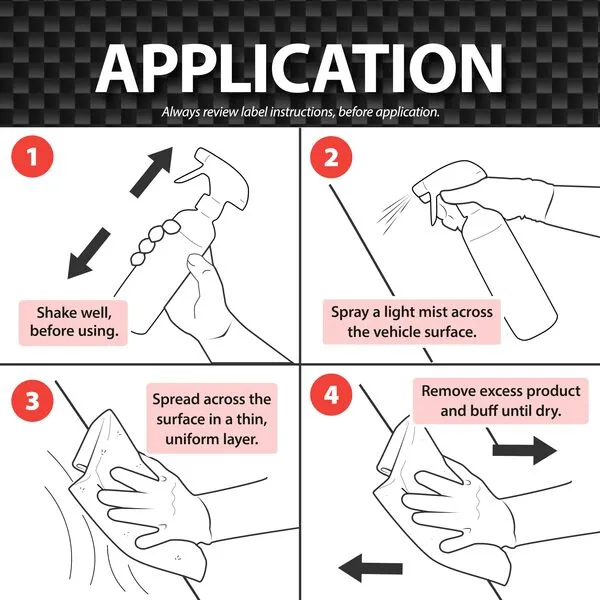 APPLICATION

Always review label instructions, before application.

1

Shake well, before using.

2

Spray a light mist across the vehicle surface.

3

Spread across the surface in a thin, uniform layer.

4

Remove excess product and buff until dry.